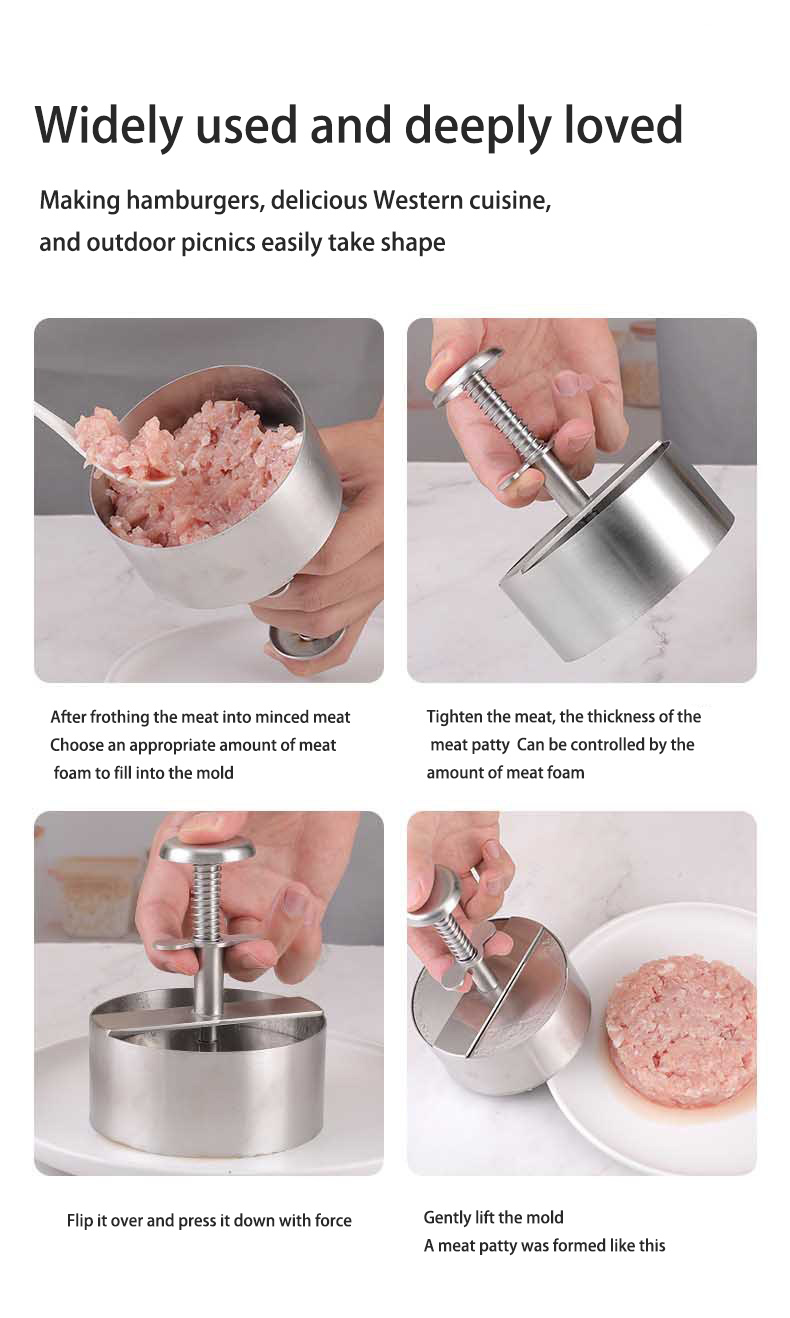 Widely used and deeply loved

Making hamburgers, delicious Western cuisine, and outdoor picnics easily take shape

After frothing the meat into minced meat Choose an appropriate amount of meat foam to fill into the mold

Tighten the meat, the thickness of the meat patty Can be controlled by the amount of meat foam

Flip it over and press it down with force

Gently lift the mold
A meat patty was formed like this