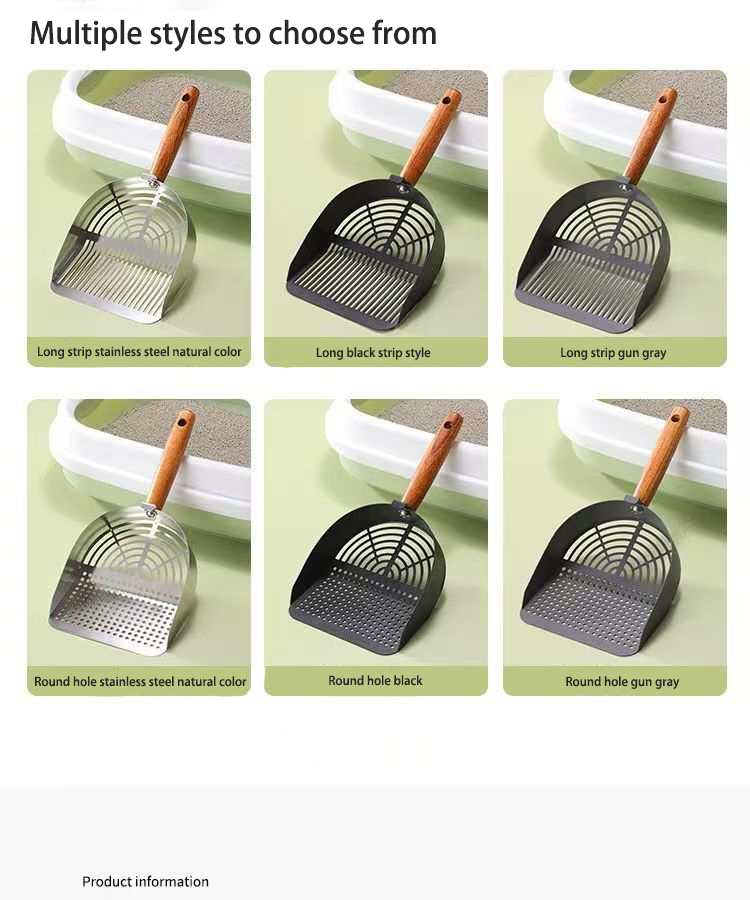 Multiple styles to choose from

Long strip stainless steel natural color

Long black strip style

Long strip gun gray

Round hole stainless steel natural color

Round hole black

Round hole gun gray

Product information